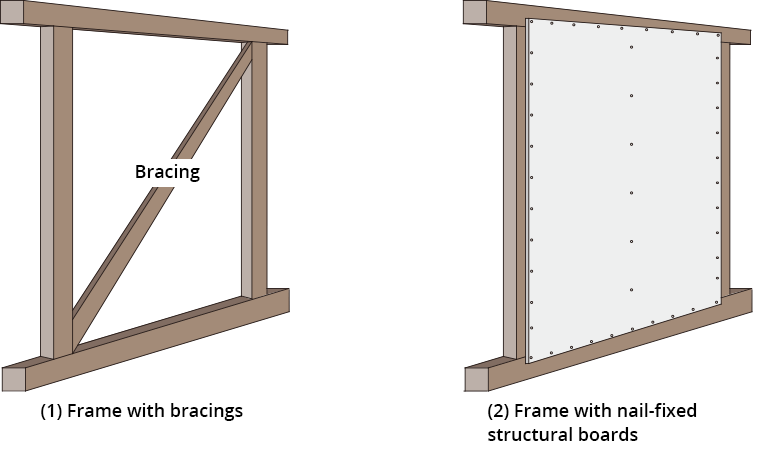 Bracing

(1) Frame with bracings

(2) Frame with nail-fixed structural boards